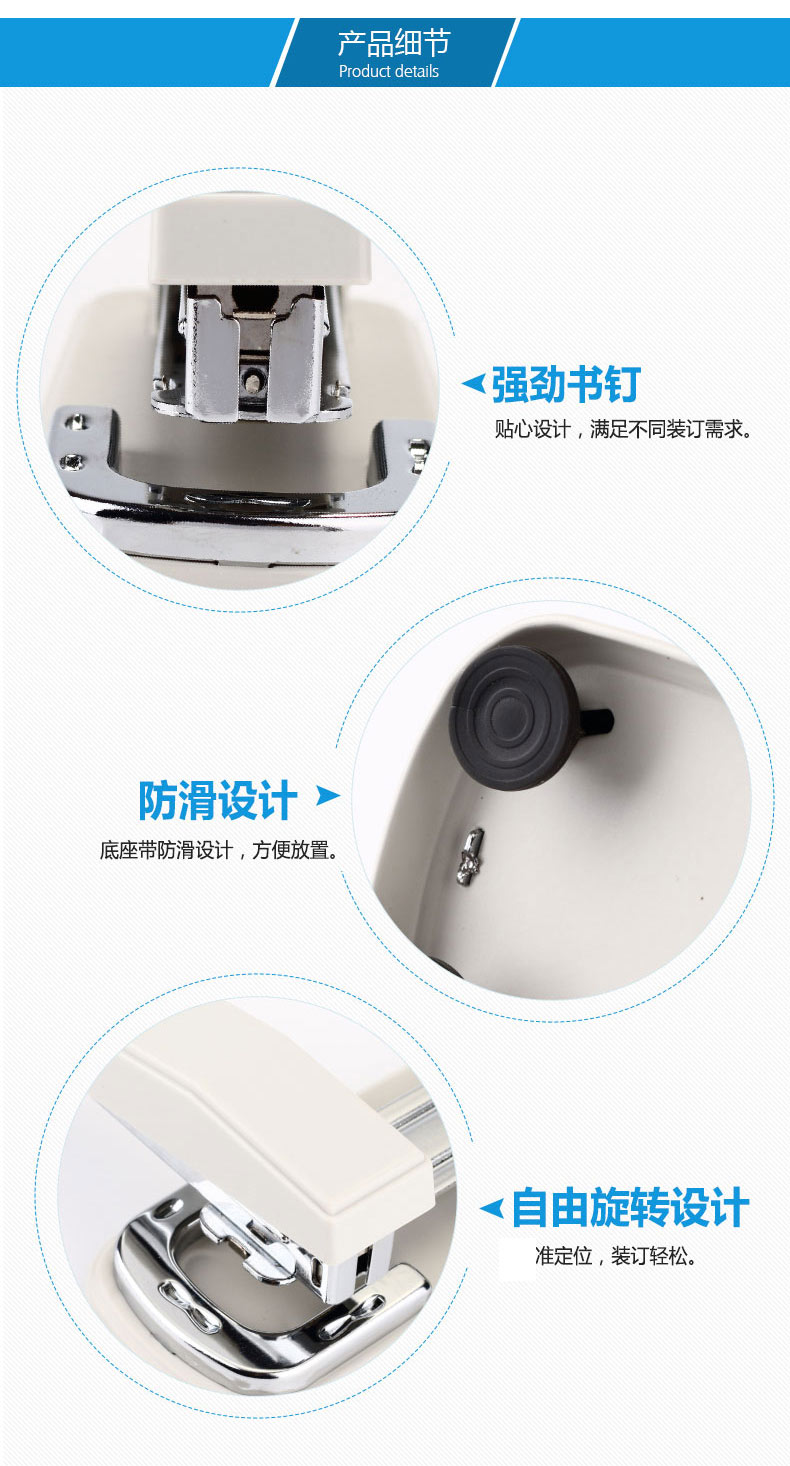 产品细节
Product details

强劲书钉
贴心设计，满足不同装订需求。

防滑设计
底座带防滑设计，方便放置。

自由旋转设计
准定位，装订轻松。